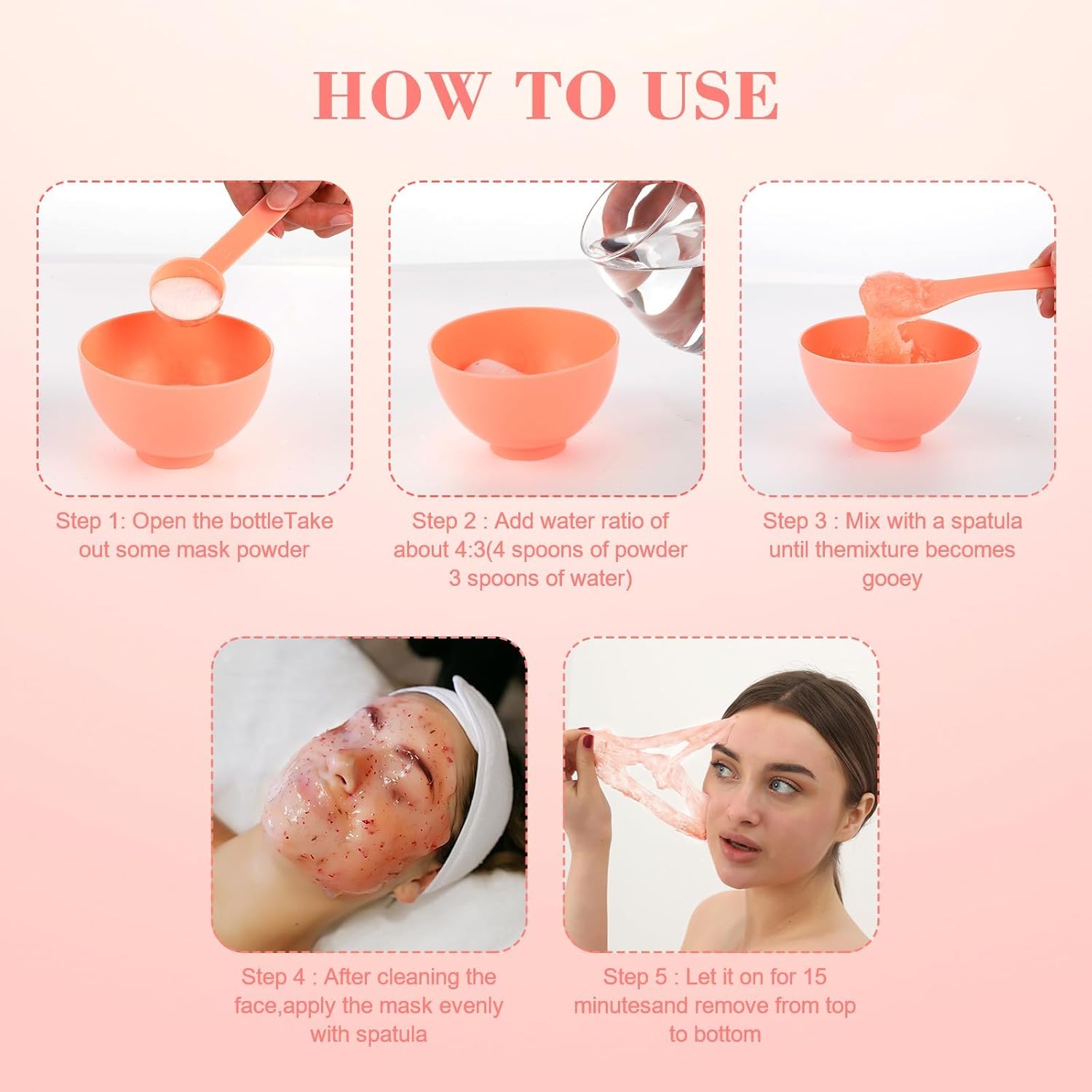 HOW TO USE

Step 1: Open the bottleTake out some mask powder

Step 2 : Add water ratio of about 4:3(4 spoons of powder 3 spoons of water)

Step 3 : Mix with a spatula until themixture becomes gooey

Step 4 : After cleaning the face,apply the mask evenly with spatula

Step 5 : Let it on for 15 minutesand remove from top to bottom