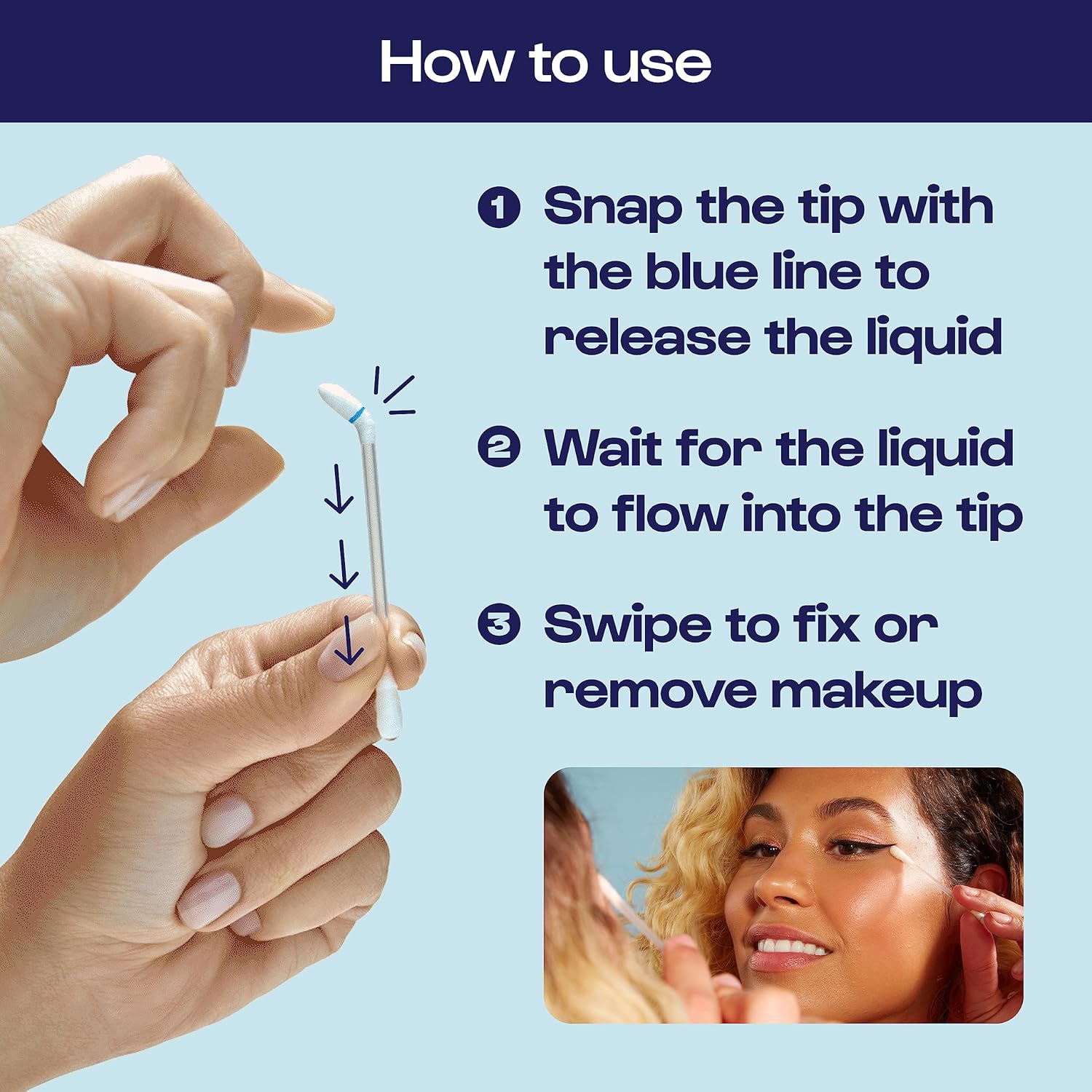 How to use

1 Snap the tip with the blue line to release the liquid

2 Wait for the liquid to flow into the tip

3 Swipe to fix or remove makeup